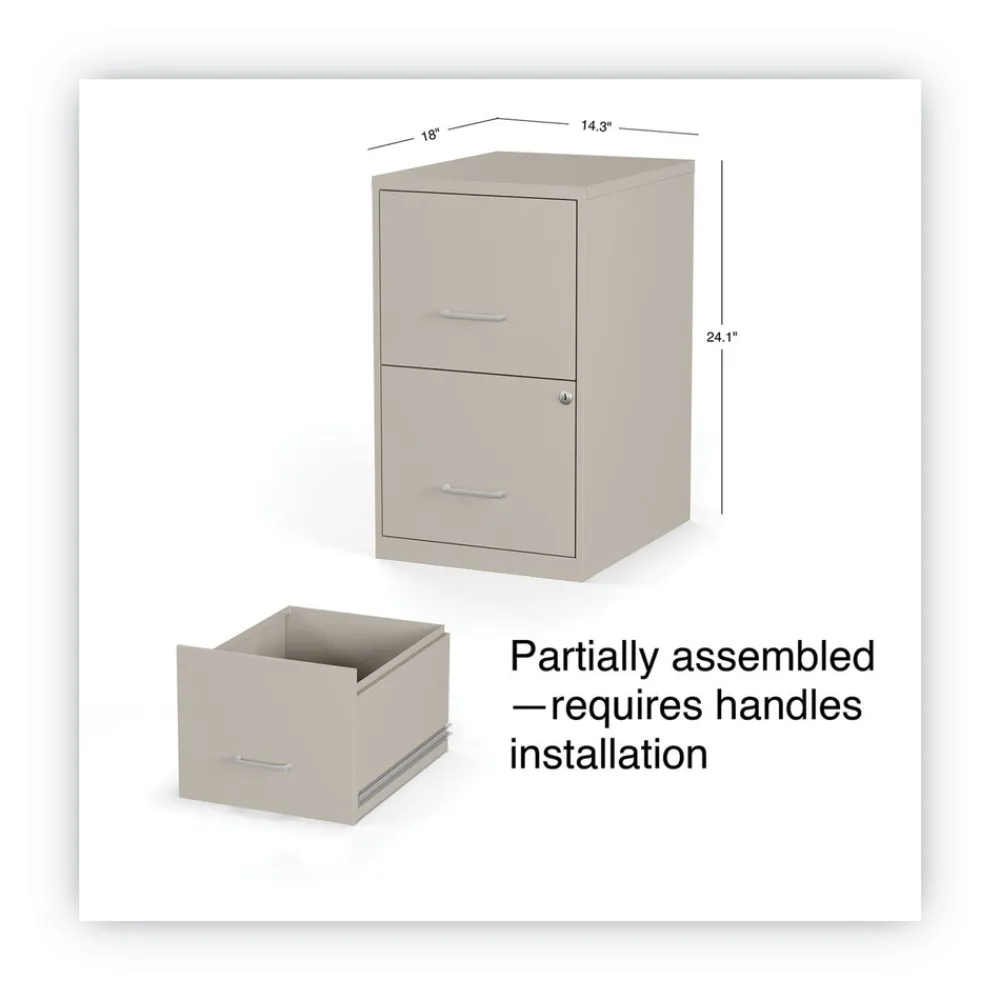 18"

14.3"

24.1"

Partially assembled —requires handles installation