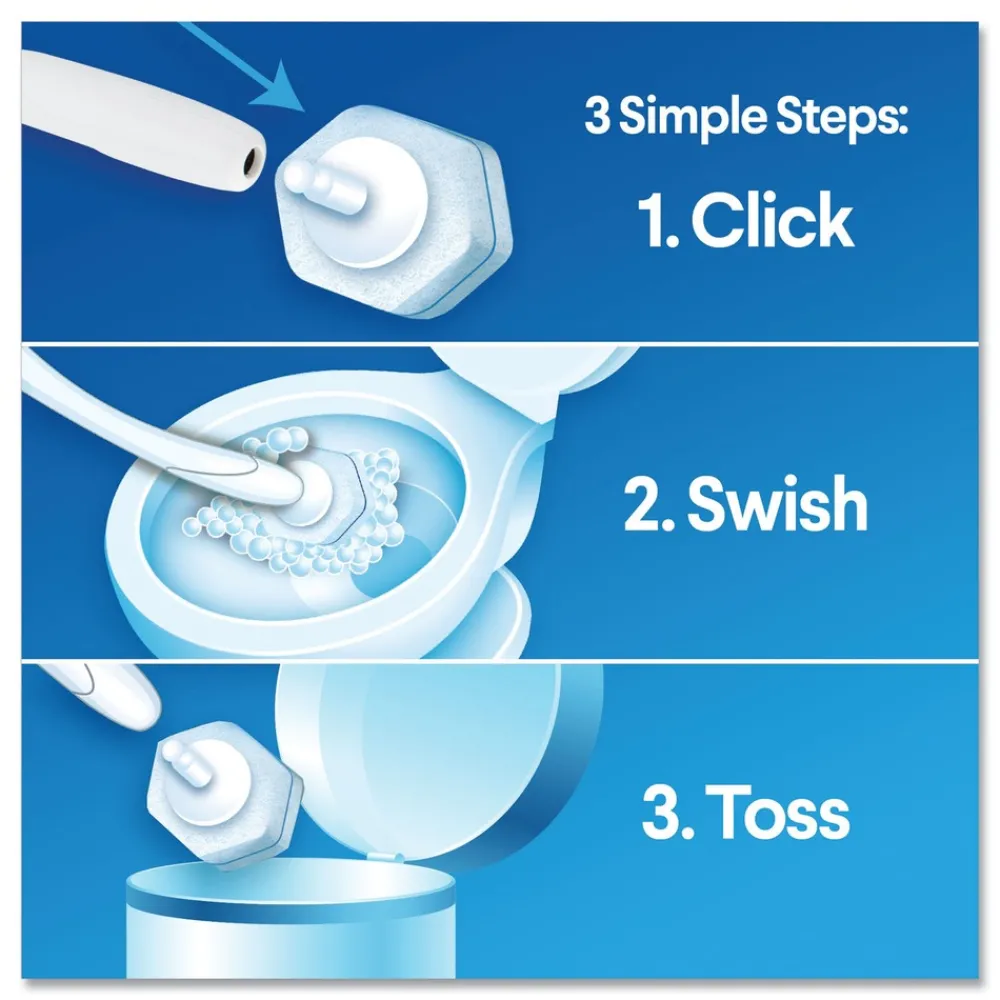 3 Simple Steps:

1. Click

2. Swish

3. Toss