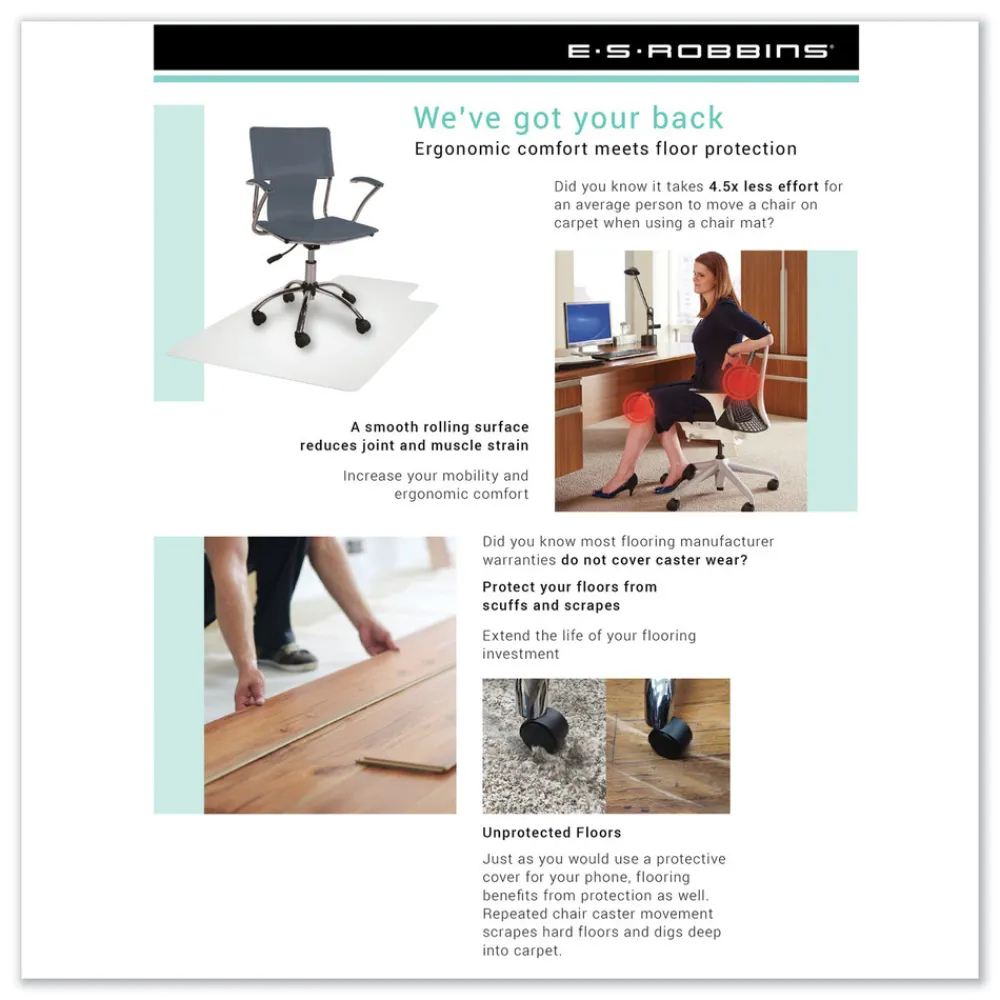 E·S·ROBBINS®

We've got your back

Ergonomic comfort meets floor protection

Did you know it takes 4.5x less effort for an average person to move a chair on carpet when using a chair mat?

A smooth rolling surface reduces joint and muscle strain

Increase your mobility and ergonomic comfort

Did you know most flooring manufacturer warranties do not cover caster wear?

Protect your floors from scuffs and scrapes

Extend the life of your flooring investment

Unprotected Floors

Just as you would use a protective cover for your phone, flooring benefits from protection as well. Repeated chair caster movement scrapes hard floors and digs deep into carpet.