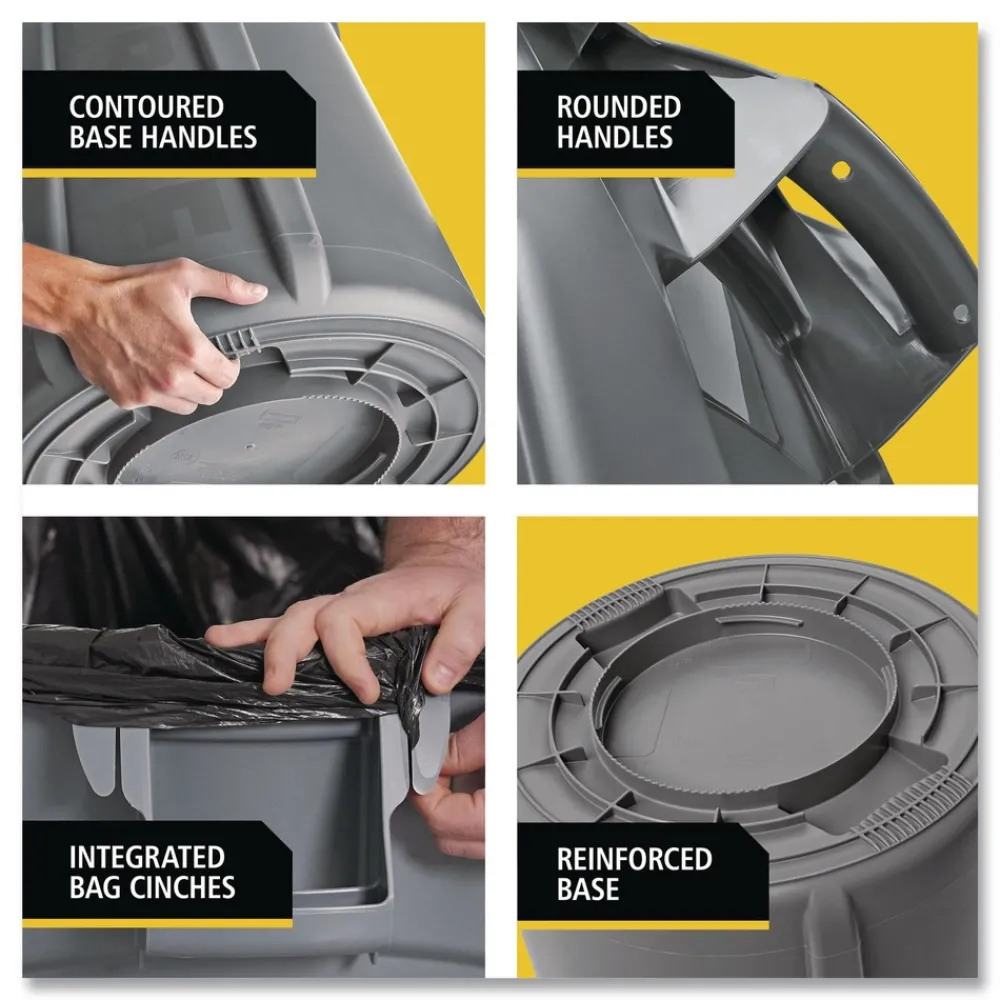 CONTOURED BASE HANDLES

ROUNDED HANDLES

INTEGRATED BAG CINCHES

REINFORCED BASE