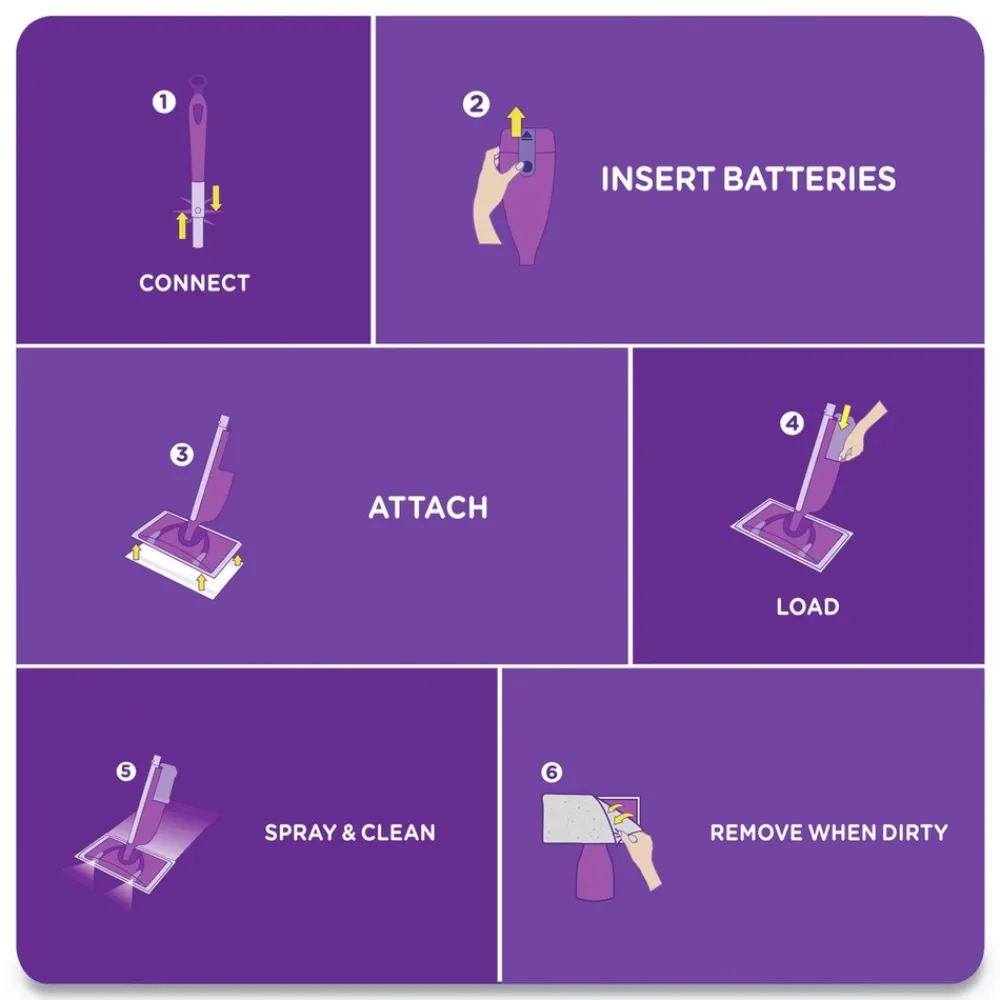 1
CONNECT

2
INSERT BATTERIES

3
ATTACH

4
LOAD

5
SPRAY & CLEAN

6
REMOVE WHEN DIRTY