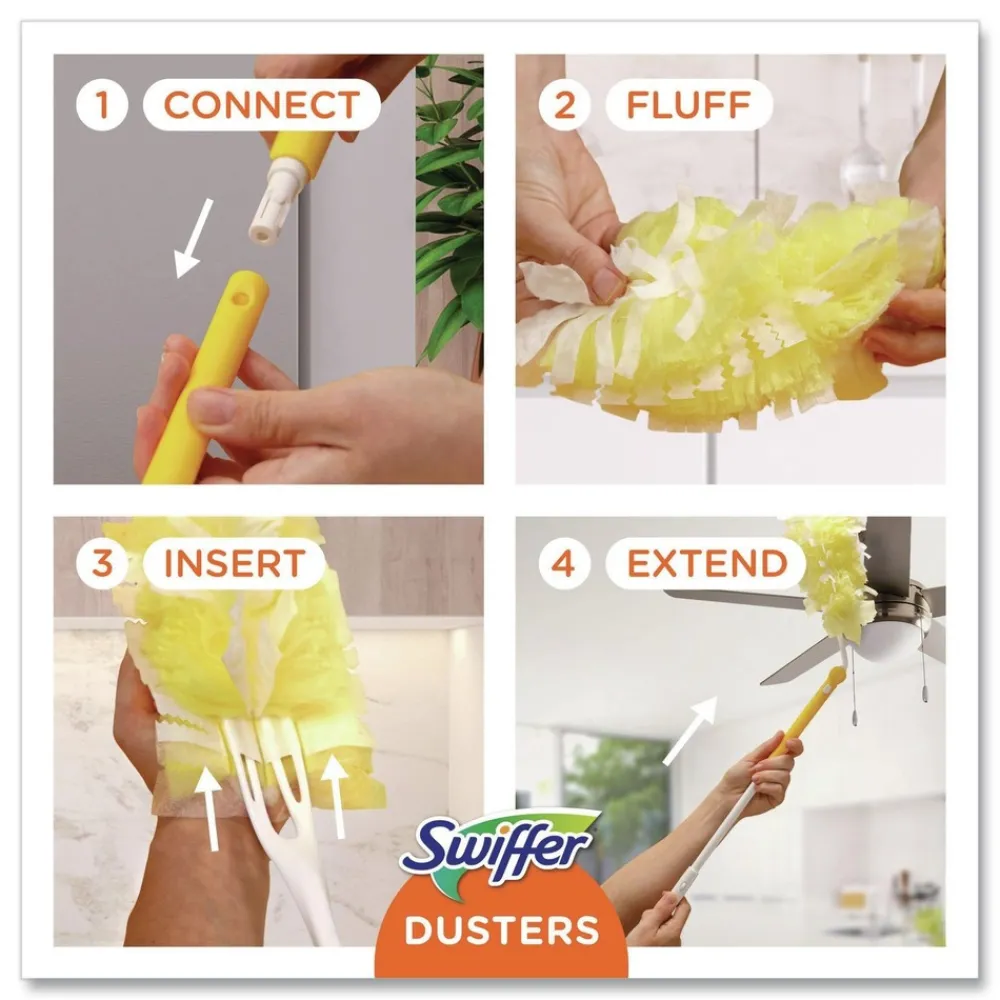 1 CONNECT

2 FLUFF

3 INSERT

4 EXTEND

Swiffer

DUSTERS