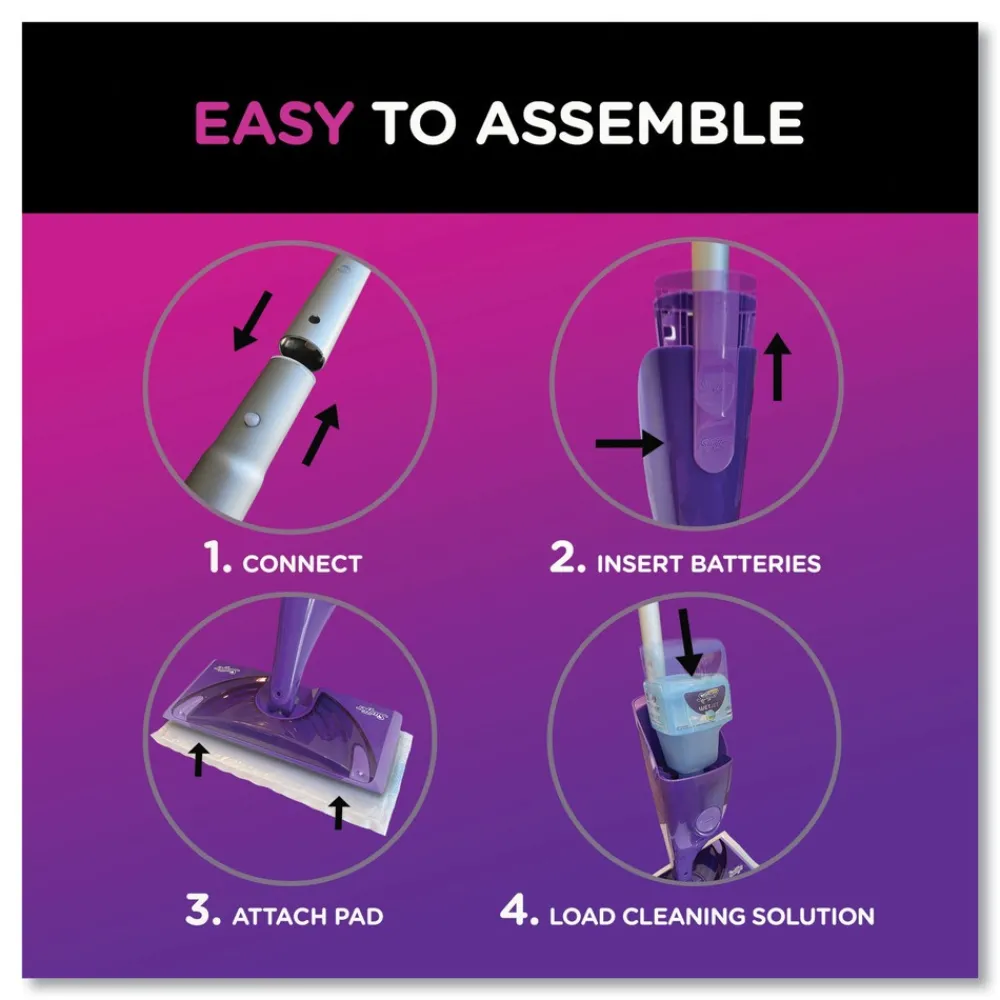 EASY TO ASSEMBLE

1. CONNECT

2. INSERT BATTERIES

3. ATTACH PAD

4. LOAD CLEANING SOLUTION