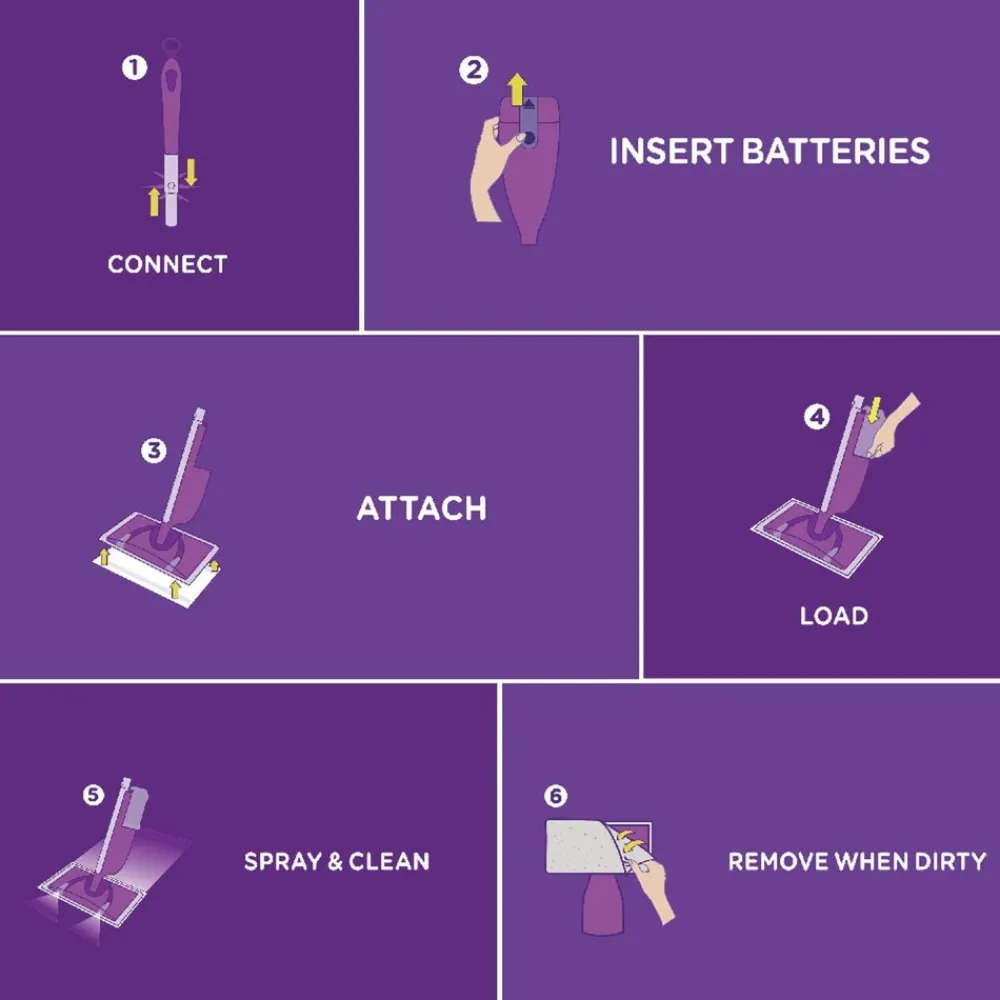 1
CONNECT

2
INSERT BATTERIES

3
ATTACH

4
LOAD

5
SPRAY & CLEAN

6
REMOVE WHEN DIRTY