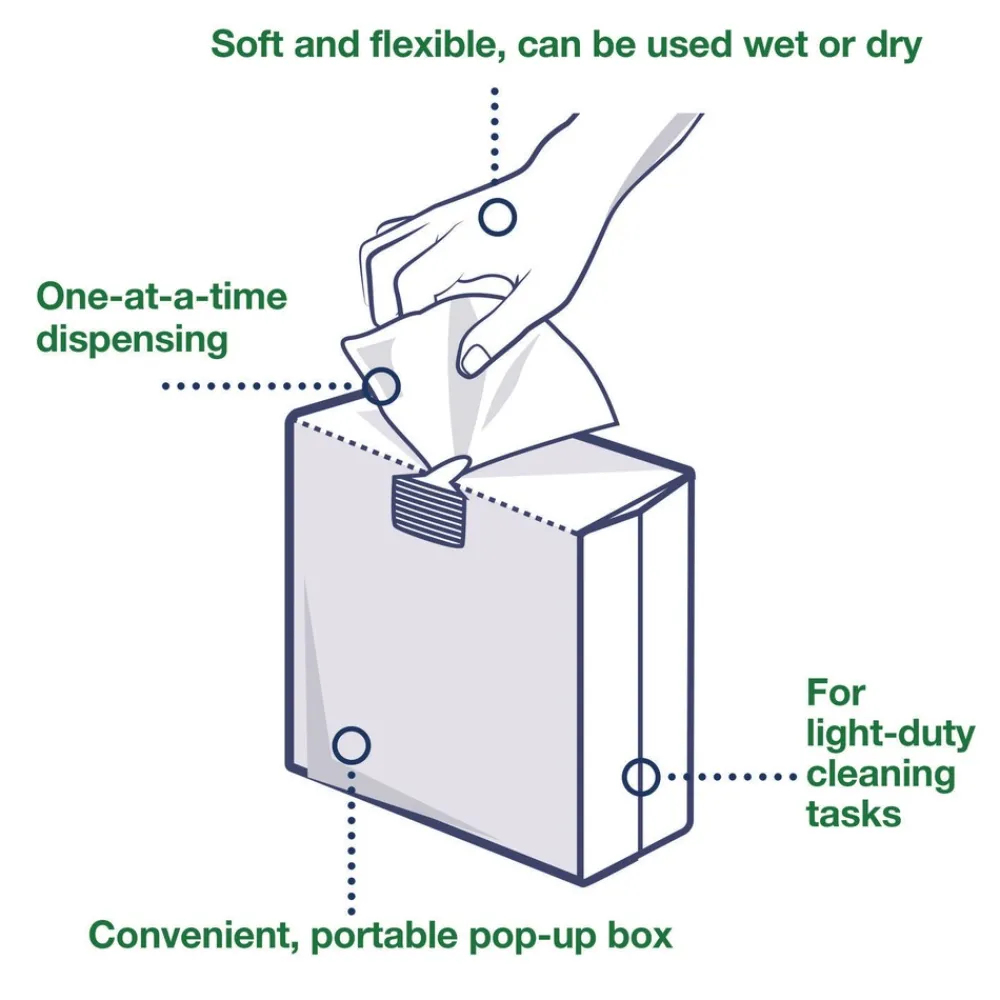 Soft and flexible, can be used wet or dry

One-at-a-time dispensing

For light-duty cleaning tasks

Convenient, portable pop-up box